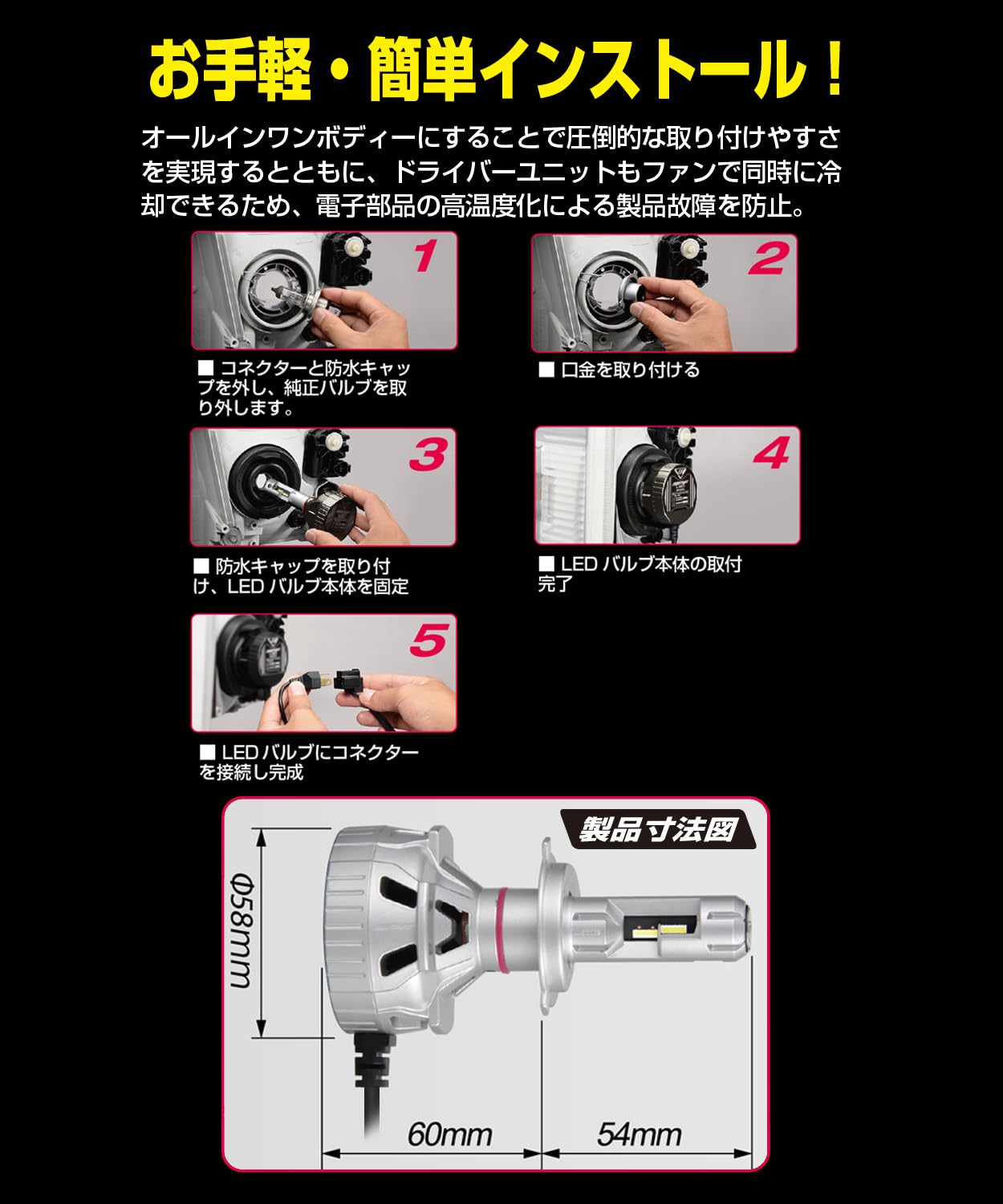 お手軽・簡単インストール！

オールインワンボディーにすることで圧倒的な取り付けやすさを実現するとともに、ドライバーユニットもファンで同時に冷却できるため、電子部品の高温度化による製品故障を防止。

1

■ コネクターと防水キャップを外し、純正バルブを取り外します。

2

■ 口金を取り付ける

3

■ 防水キャップを取り付け、LED バルブ本体を固定

4

■ LED バルブ本体の取付完了

5

■ LED バルブにコネクターを接続し完成

製品寸法図

Φ58mm

60mm

54mm